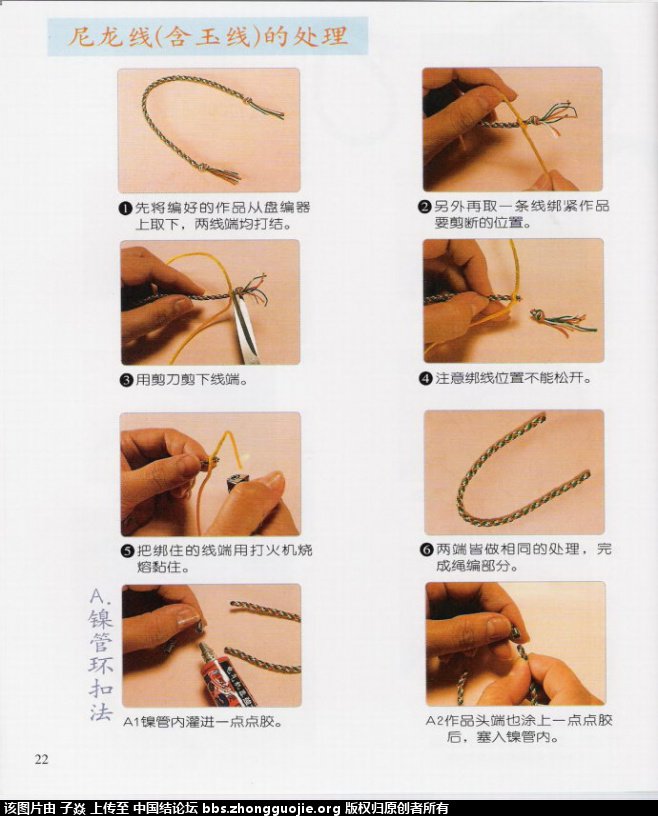 尼龙线(含玉线)的处理

❶先将编好的作品从盘编器上取下，两线端均打结。

❷另外再取一条线绑紧作品要剪断的位置。

❸用剪刀剪下线端。

❹注意绑线位置不能松开。

❺把绑住的线端用打火机烧熔黏住。

❻两端皆做相同的处理，完成绳编部分。

A.镍管环扣法

A1镍管内灌进一点点胶。

A2作品头端也涂上一点点胶后，塞入镍管内。

22

该图片由 子焱 上传至 中国结论坛 bbs.zhongguojie.org 版权归原创者所有