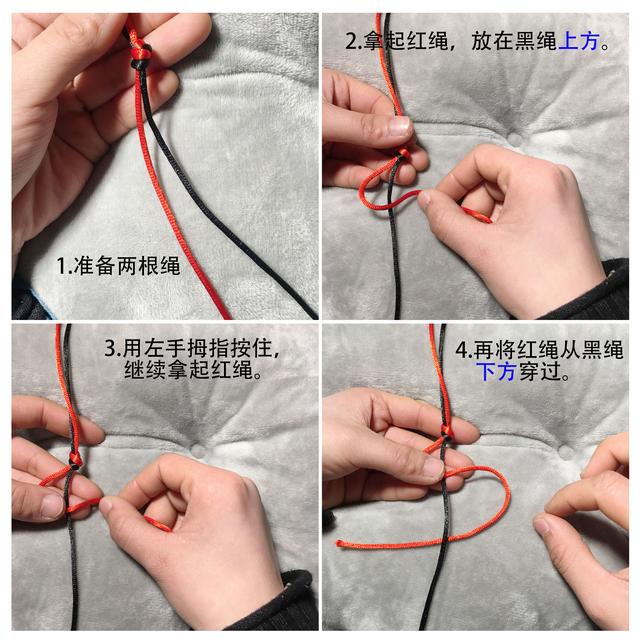 1.准备两根绳

2.拿起红绳，放在黑绳上方。

3.用左手拇指按住，继续拿起红绳。

4.再将红绳从黑绳下方穿过。